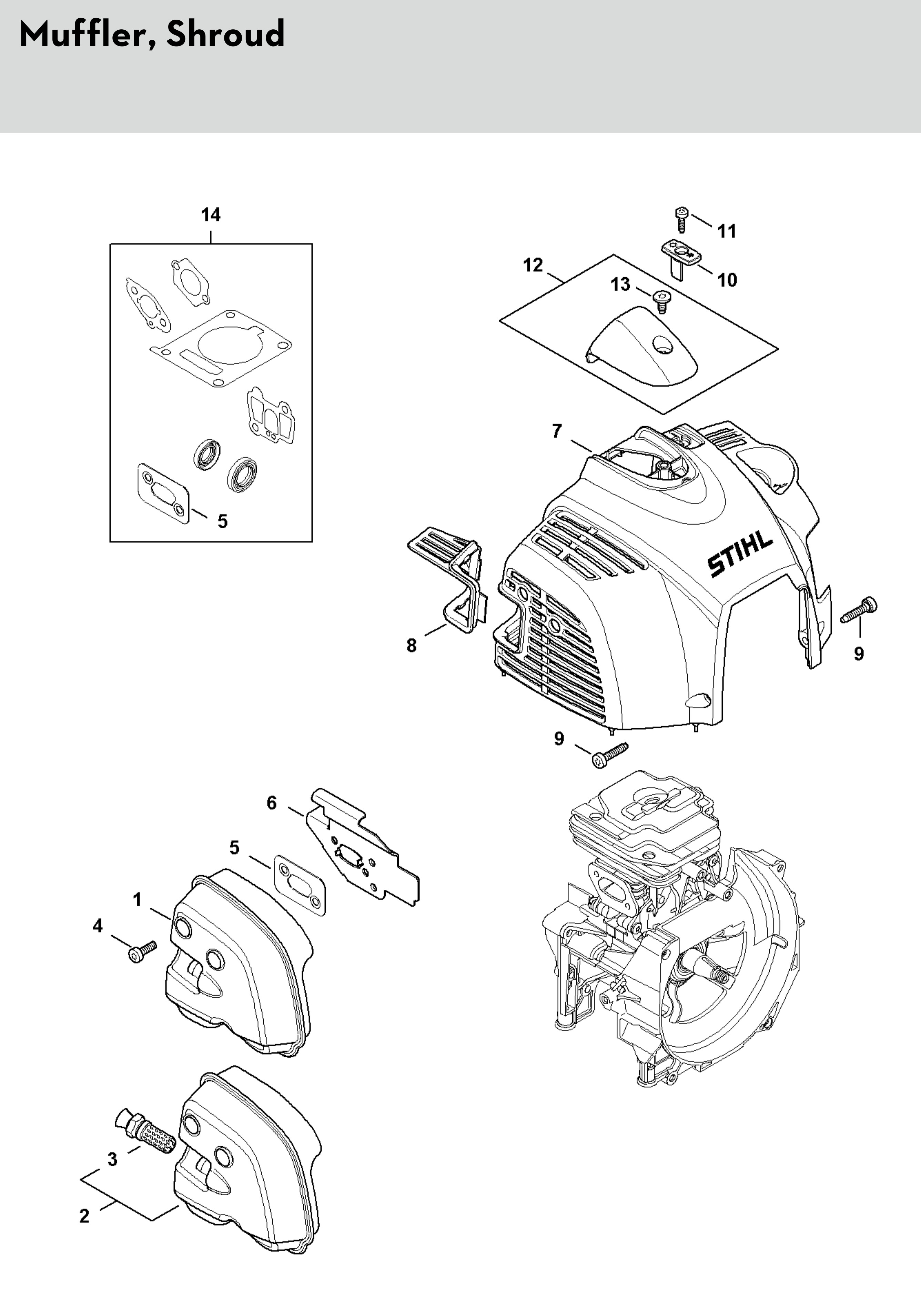 Muffler, Shroud

14

5

11

10

12

13

7

STIHL

8

9

9

6

5

1

4

3

2